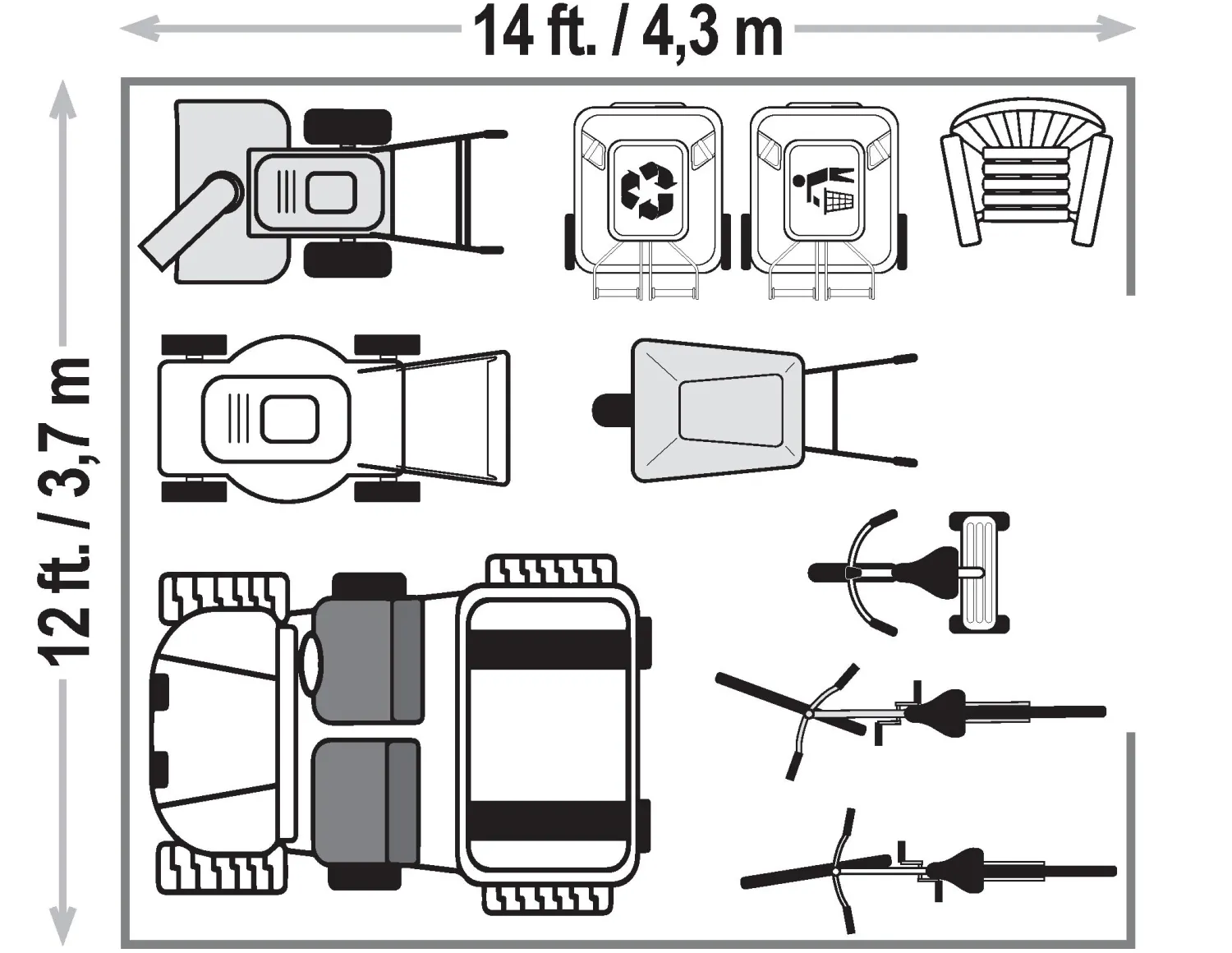 14 ft. / 4,3 m

12 ft. / 3,7 m