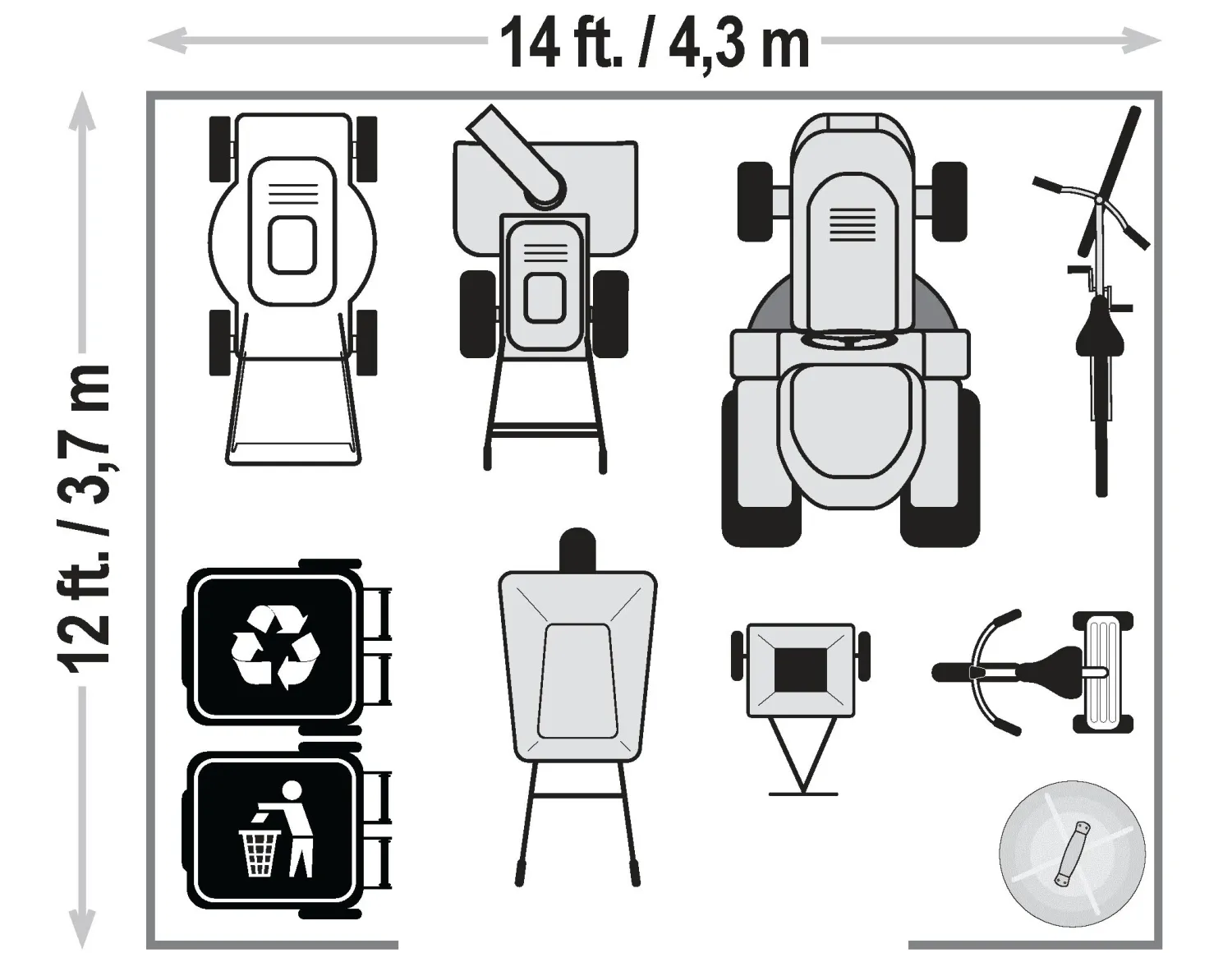 14 ft. / 4,3 m

12 ft. / 3,7 m