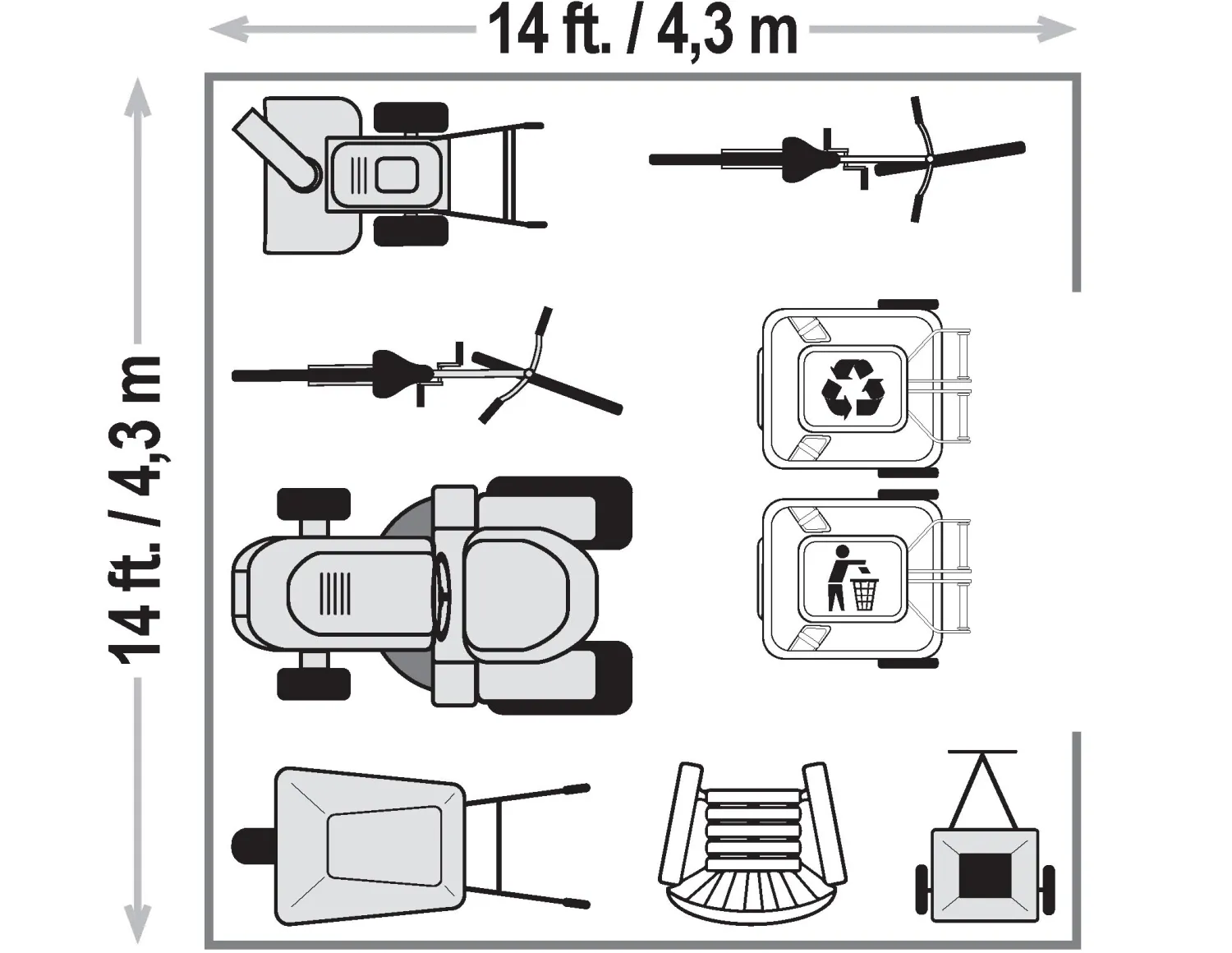 14 ft. / 4,3 m

14 ft. / 4,3 m