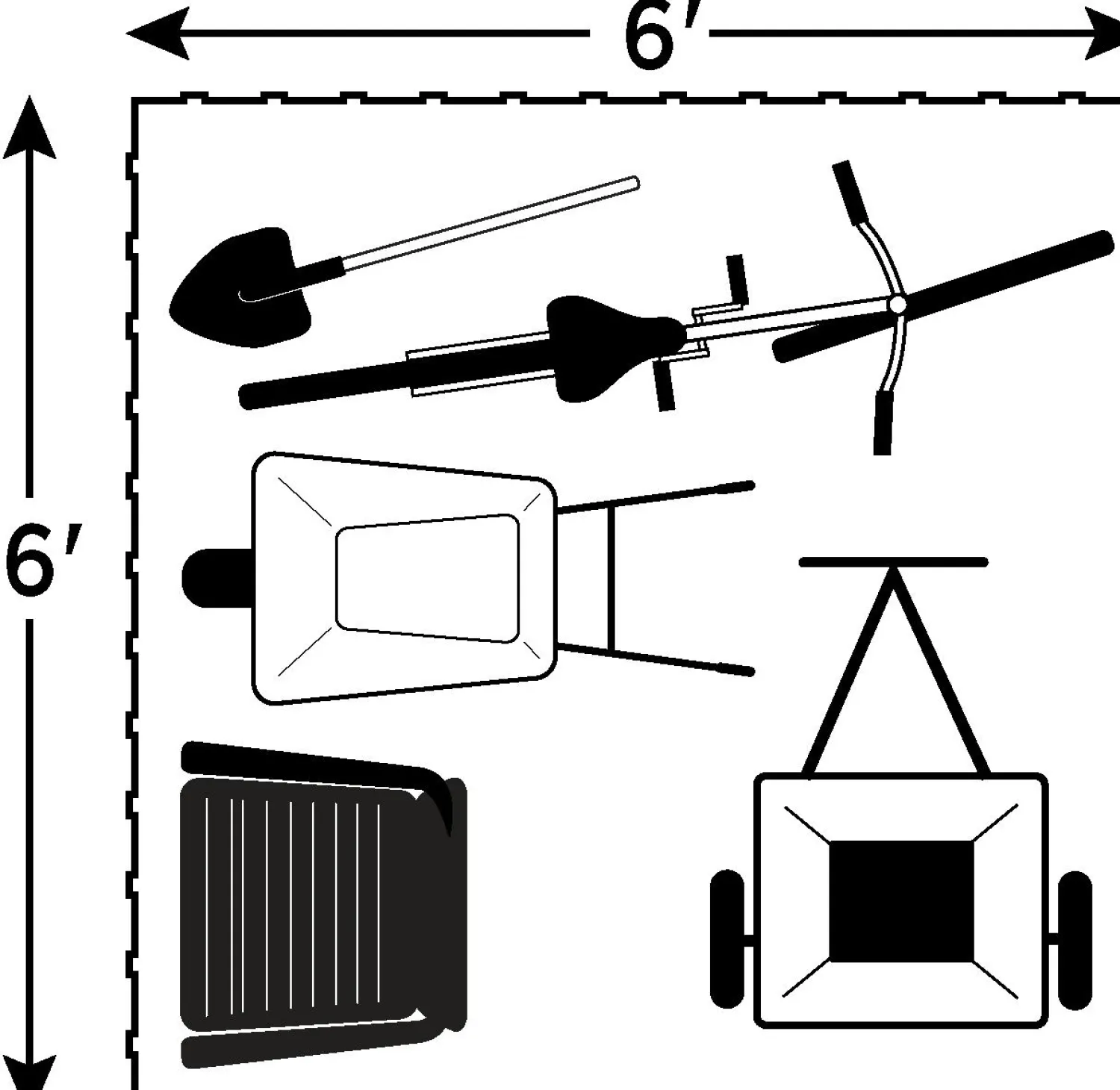 6′

6′