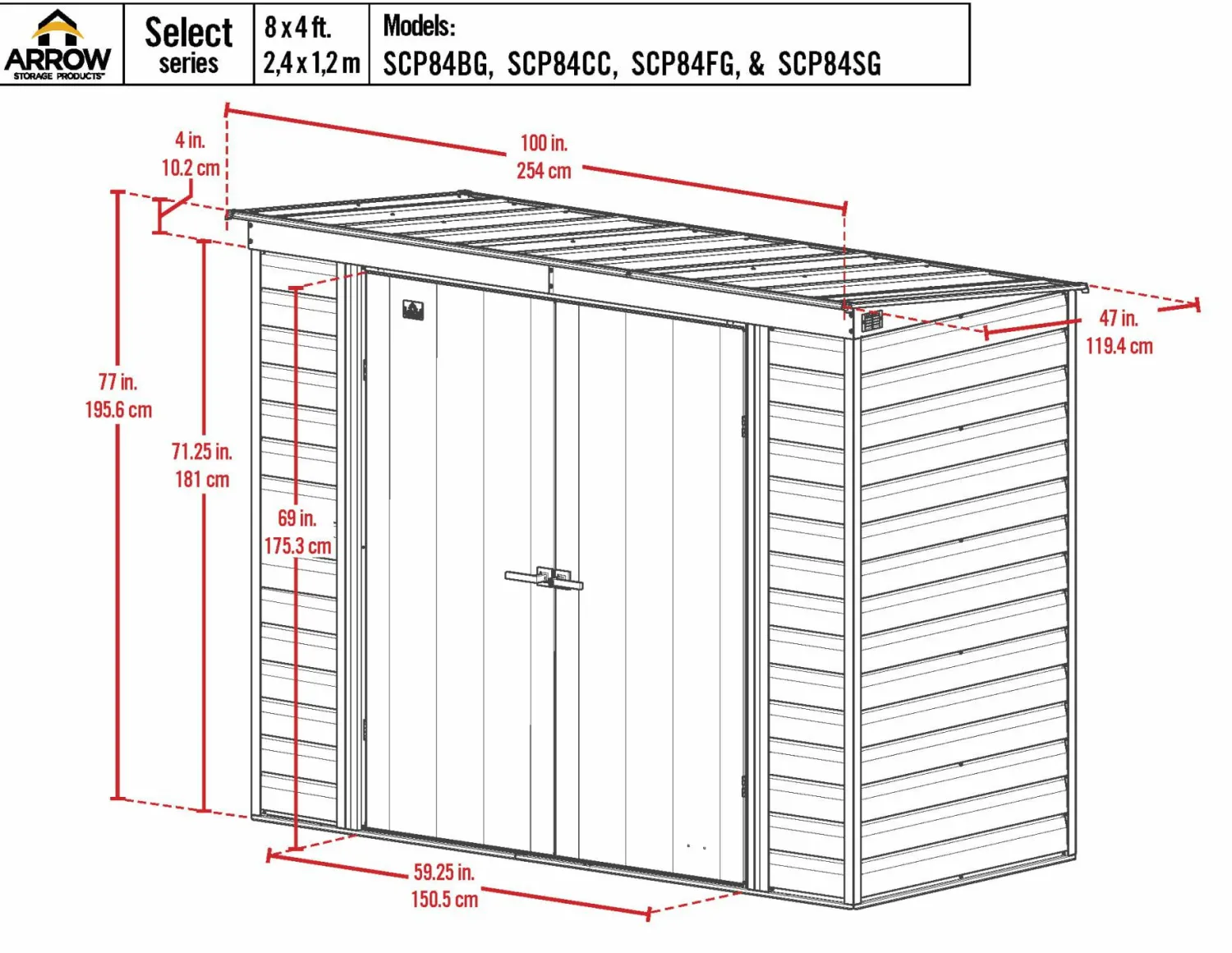 ARROW
STORAGE PRODUCTS

Select series

8 x 4 ft.
2,4 x 1,2 m

Models:
SCP84BG, SCP84CC, SCP84FG, & SCP84SG

4 in.
10.2 cm

100 in.
254 cm

47 in.
119.4 cm

77 in.
195.6 cm

71.25 in.
181 cm

69 in.
175.3 cm

59.25 in.
150.5 cm